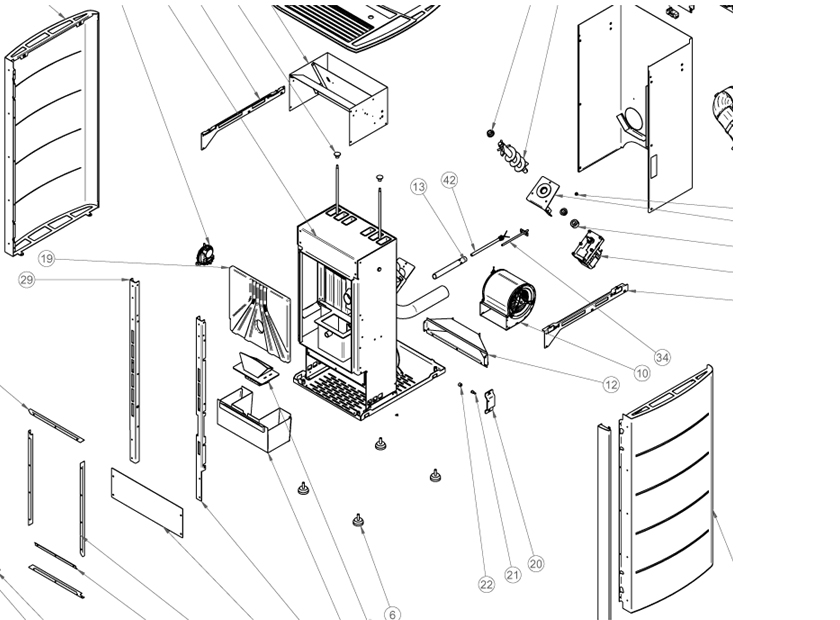 13
42
19
29
34
10
12
20
21
22
6